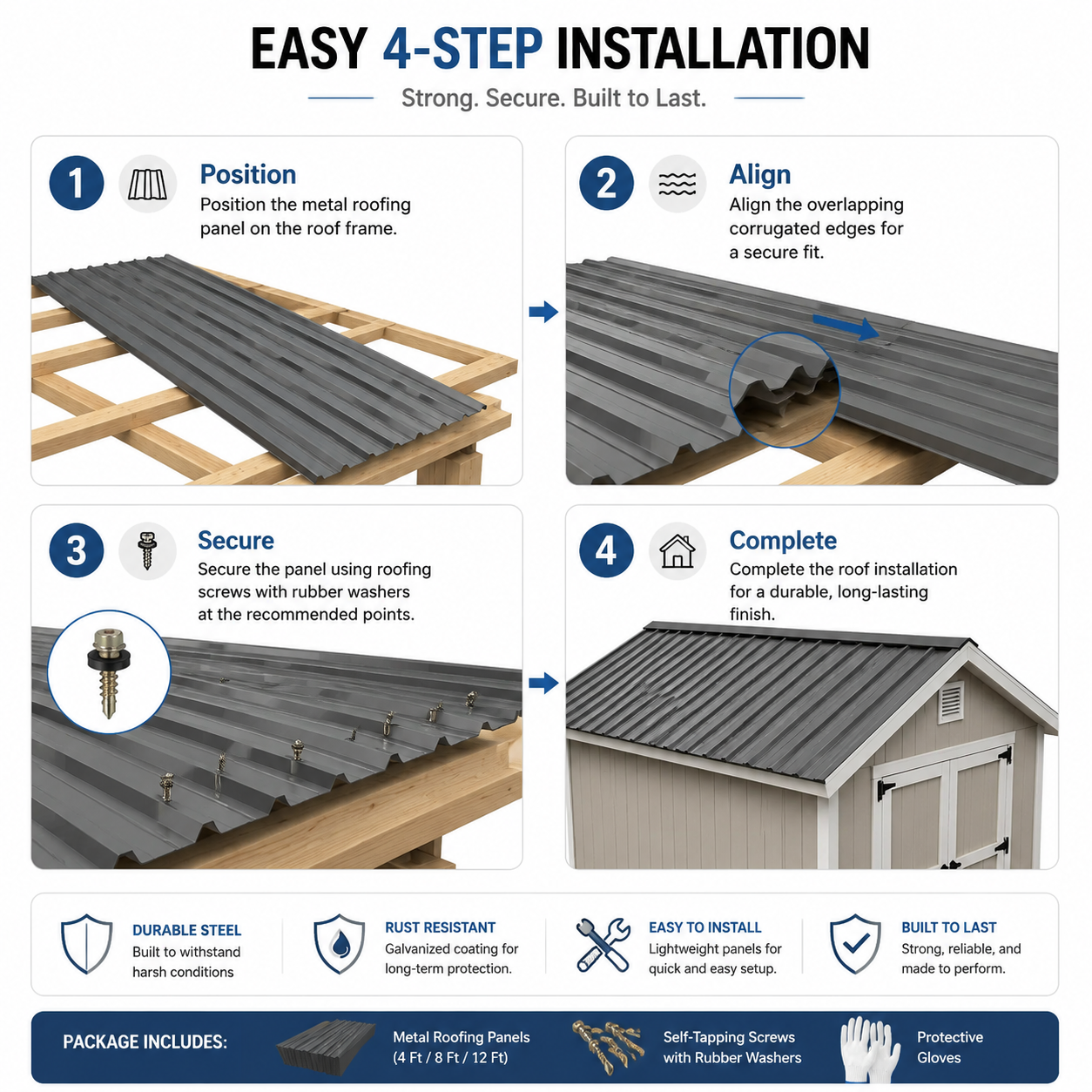 EASY 4-STEP INSTALLATION

Strong. Secure. Built to Last.

1

Position

Position the metal roofing panel on the roof frame.

2

Align

Align the overlapping corrugated edges for a secure fit.

3

Secure

Secure the panel using roofing screws with rubber washers at the recommended points.

4

Complete

Complete the roof installation for a durable, long-lasting finish.

DURABLE STEEL
Built to withstand harsh conditions

RUST RESISTANT
Galvanized coating for long-term protection.

EASY TO INSTALL
Lightweight panels for quick and easy setup.

BUILT TO LAST
Strong, reliable, and made to perform.

PACKAGE INCLUDES:

Metal Roofing Panels (4 Ft / 8 Ft / 12 Ft)

Self-Tapping Screws with Rubber Washers

Protective Gloves