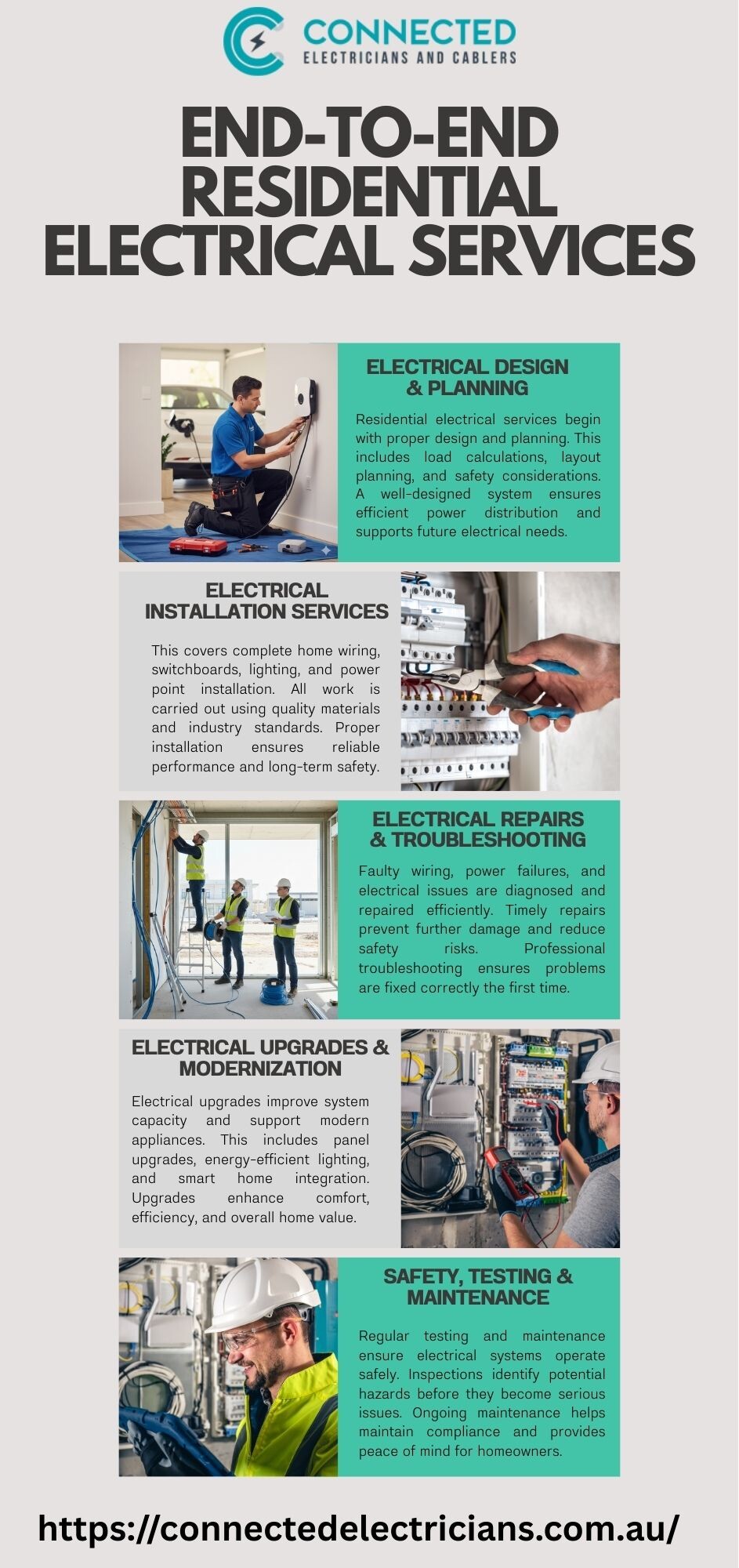 CONNECTED
ELECTRICIANS AND CABLERS

END-TO-END RESIDENTIAL ELECTRICAL SERVICES

ELECTRICAL DESIGN & PLANNING

Residential electrical services begin with proper design and planning. This includes load calculations, layout planning, and safety considerations. A well-designed system ensures efficient power distribution and supports future electrical needs.

ELECTRICAL INSTALLATION SERVICES

This covers complete home wiring, switchboards, lighting, and power point installation. All work is carried out using quality materials and industry standards. Proper installation ensures reliable performance and long-term safety.

ELECTRICAL REPAIRS & TROUBLESHOOTING

Faulty wiring, power failures, and electrical issues are diagnosed and repaired efficiently. Timely repairs prevent further damage and reduce safety risks. Professional troubleshooting ensures problems are fixed correctly the first time.

ELECTRICAL UPGRADES & MODERNIZATION

Electrical upgrades improve system capacity and support modern appliances. This includes panel upgrades, energy-efficient lighting, and smart home integration. Upgrades enhance comfort, efficiency, and overall home value.

SAFETY, TESTING & MAINTENANCE

Regular testing and maintenance ensure electrical systems operate safely. Inspections identify potential hazards before they become serious issues. Ongoing maintenance helps maintain compliance and provides peace of mind for homeowners.

https://connectedelectricians.com.au/