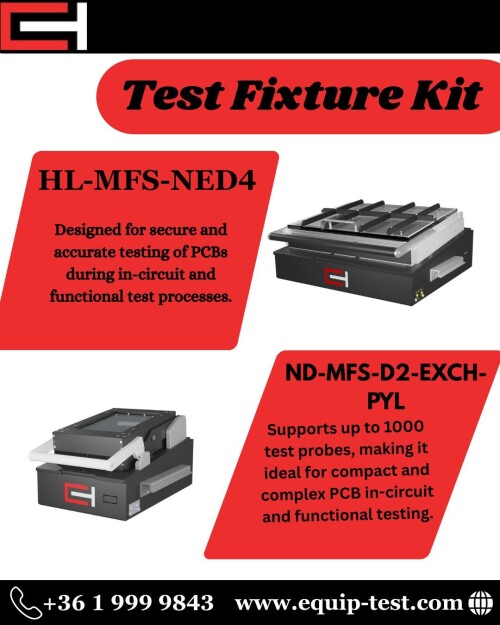 Test Fixture Kit

HL-MFS-NED4

Designed for secure and accurate testing of PCBs during in-circuit and functional test processes.

ND-MFS-D2-EXCH-PYL

Supports up to 1000 test probes, making it ideal for compact and complex PCB in-circuit and functional testing.

+36 1 999 9843 www.equip-test.com